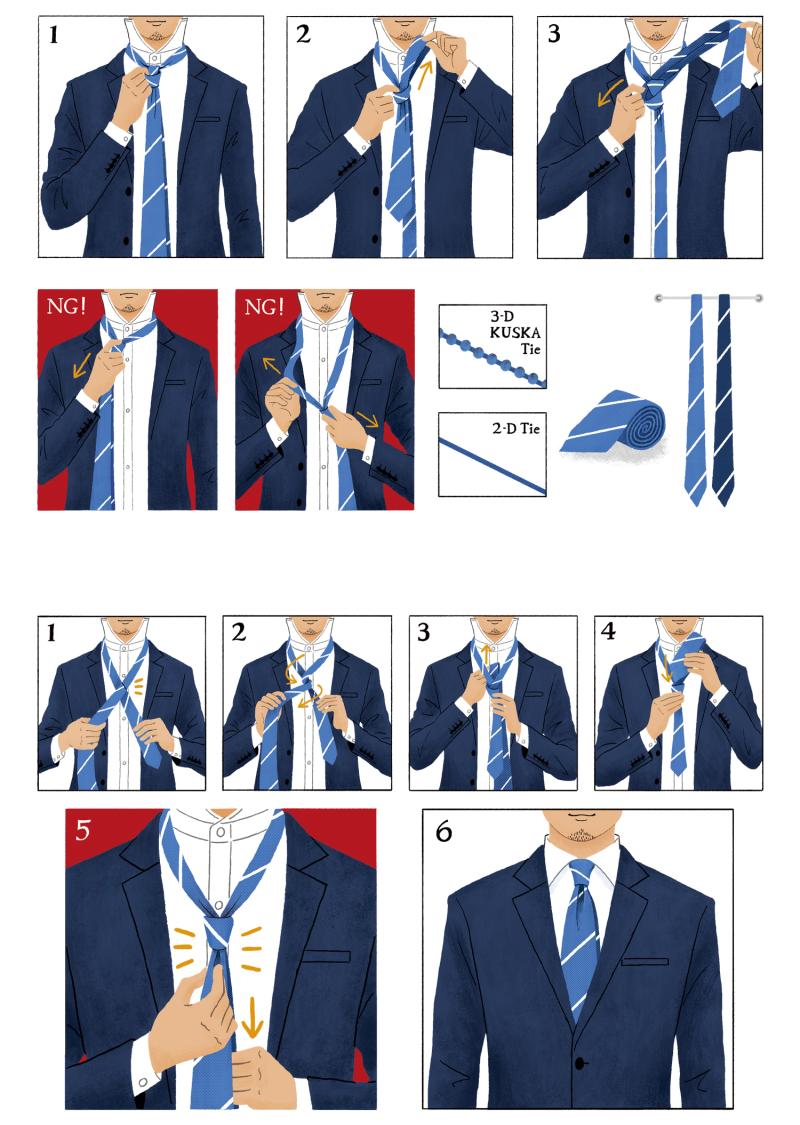 1

2

3

NG!

NG!

3-D KUSKA Tie

2-D Tie

1

2

3

4

5

6